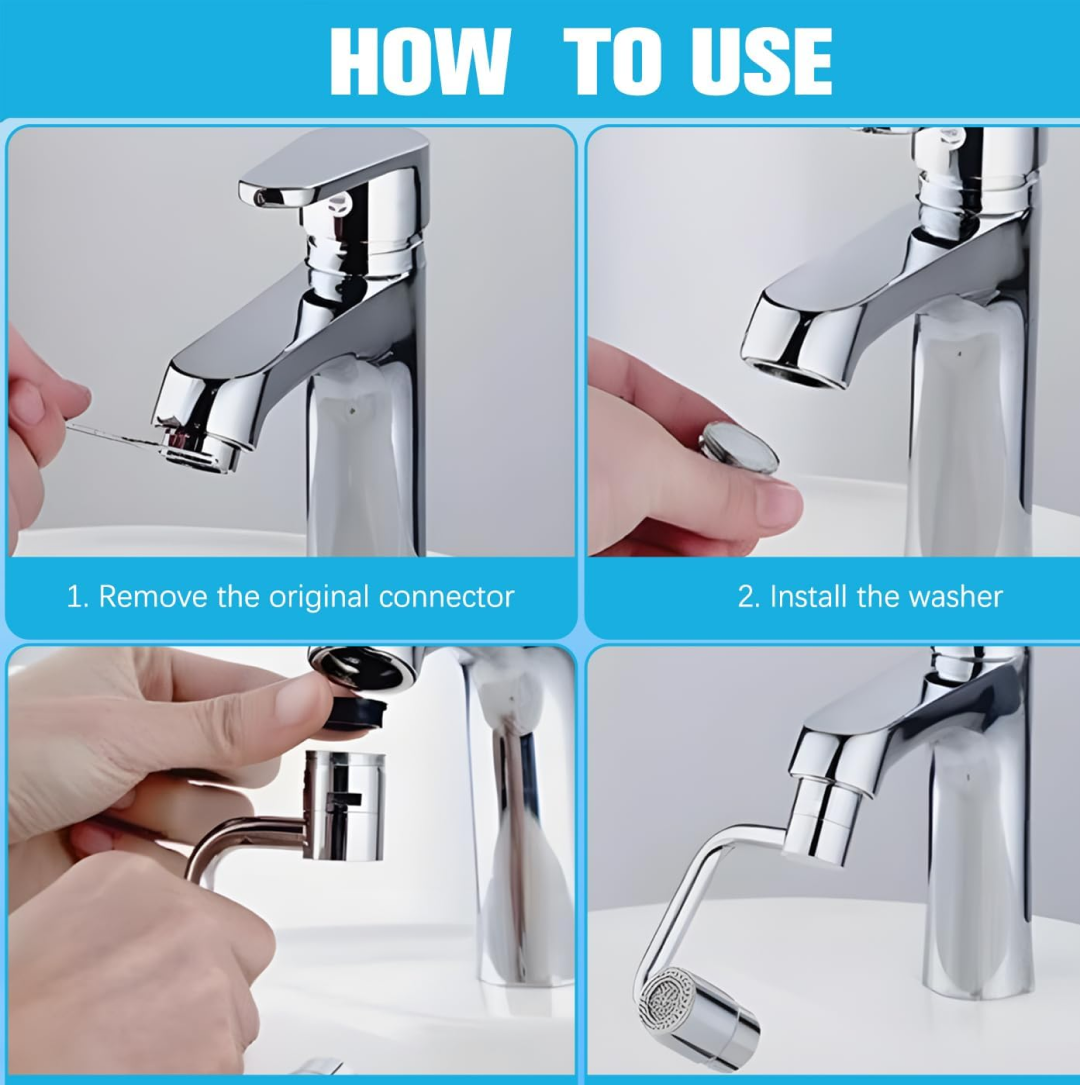 HOW TO USE

1. Remove the original connector

2. Install the washer